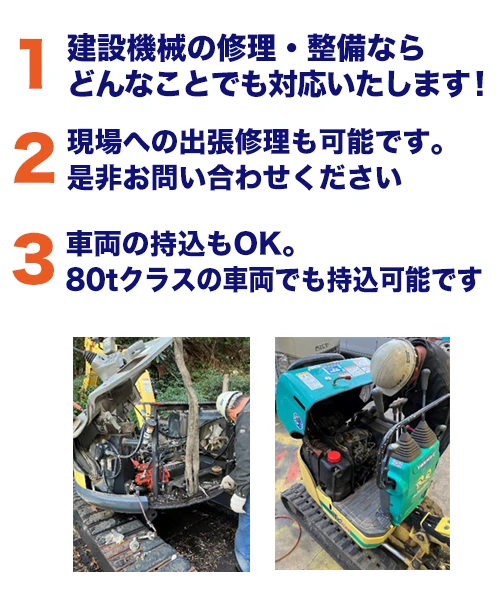 1 建設機械の修理・整備なら
どんなことでも対応いたします！

2 現場への出張修理も可能です。
是非お問い合わせください

3 車両の持込もOK。
80tクラスの車両でも持込可能です